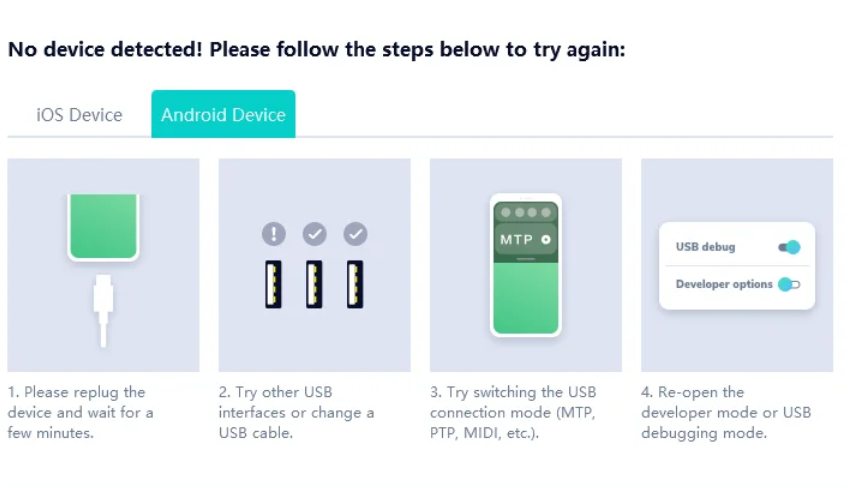 No device detected! Please follow the steps below to try again:

iOS Device

Android Device

MTP

USB debug

Developer options

1. Please replug the device and wait for a few minutes.

2. Try other USB interfaces or change a USB cable.

3. Try switching the USB connection mode (MTP, PTP, MIDI, etc.).

4. Re-open the developer mode or USB debugging mode.