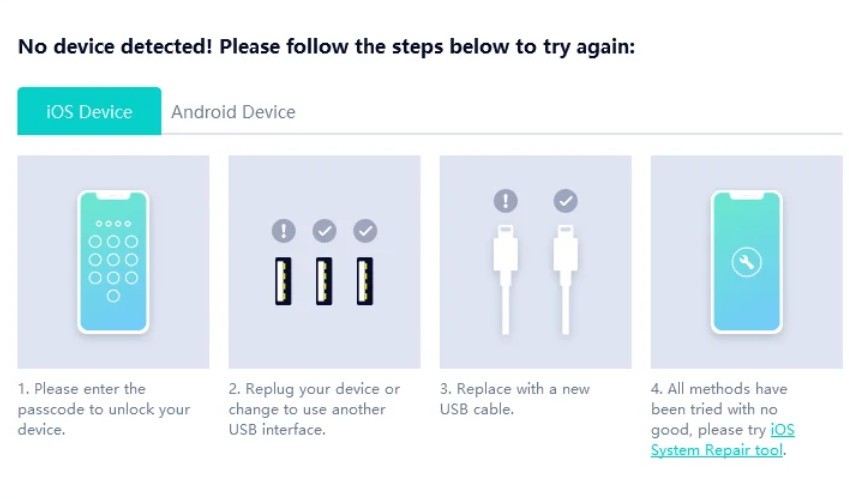 No device detected! Please follow the steps below to try again:

iOS Device

Android Device

1. Please enter the passcode to unlock your device.

2. Replug your device or change to use another USB interface.

3. Replace with a new USB cable.

4. All methods have been tried with no good, please try iOS System Repair tool.